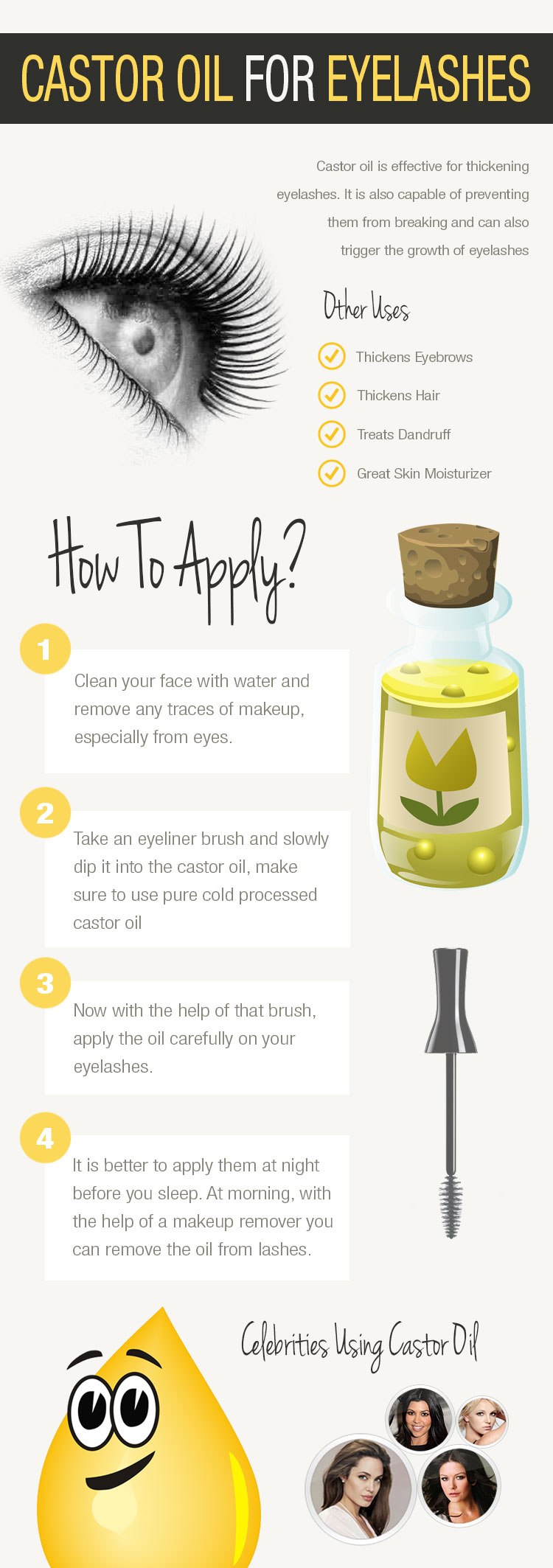 CASTOR OIL FOR EYELASHES

Castor oil is effective for thickening eyelashes. It is also capable of preventing them from breaking and can also trigger the growth of eyelashes

Other Uses

Thickens Eyebrows

Thickens Hair

Treats Dandruff

Great Skin Moisturizer

How To Apply?

1

Clean your face with water and remove any traces of makeup, especially from eyes.

2

Take an eyeliner brush and slowly dip it into the castor oil, make sure to use pure cold processed castor oil

3

Now with the help of that brush, apply the oil carefully on your eyelashes.

4

It is better to apply them at night before you sleep. At morning, with the help of a makeup remover you can remove the oil from lashes.

Celebrities Using Castor Oil