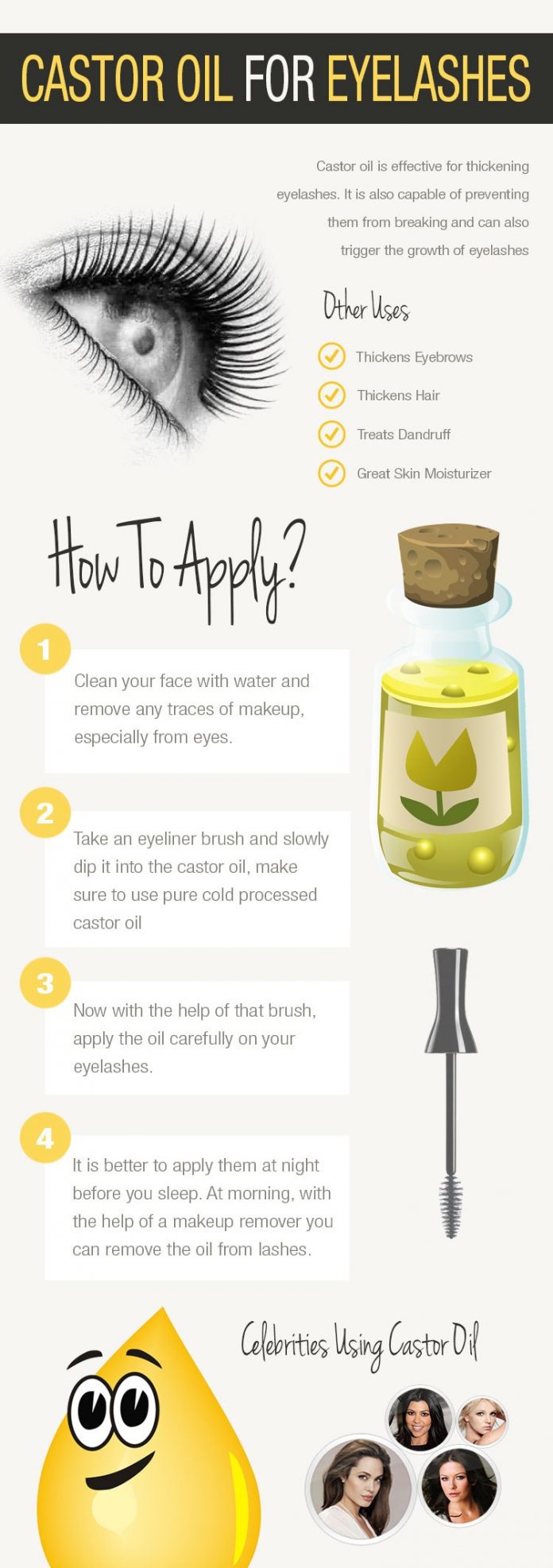 CASTOR OIL FOR EYELASHES

Castor oil is effective for thickening eyelashes. It is also capable of preventing them from breaking and can also trigger the growth of eyelashes

Other Uses

Thickens Eyebrows

Thickens Hair

Treats Dandruff

Great Skin Moisturizer

How To Apply?

1

Clean your face with water and remove any traces of makeup, especially from eyes.

2

Take an eyeliner brush and slowly dip it into the castor oil, make sure to use pure cold processed castor oil

3

Now with the help of that brush, apply the oil carefully on your eyelashes.

4

It is better to apply them at night before you sleep. At morning, with the help of a makeup remover you can remove the oil from lashes.

Celebrities Using Castor Oil